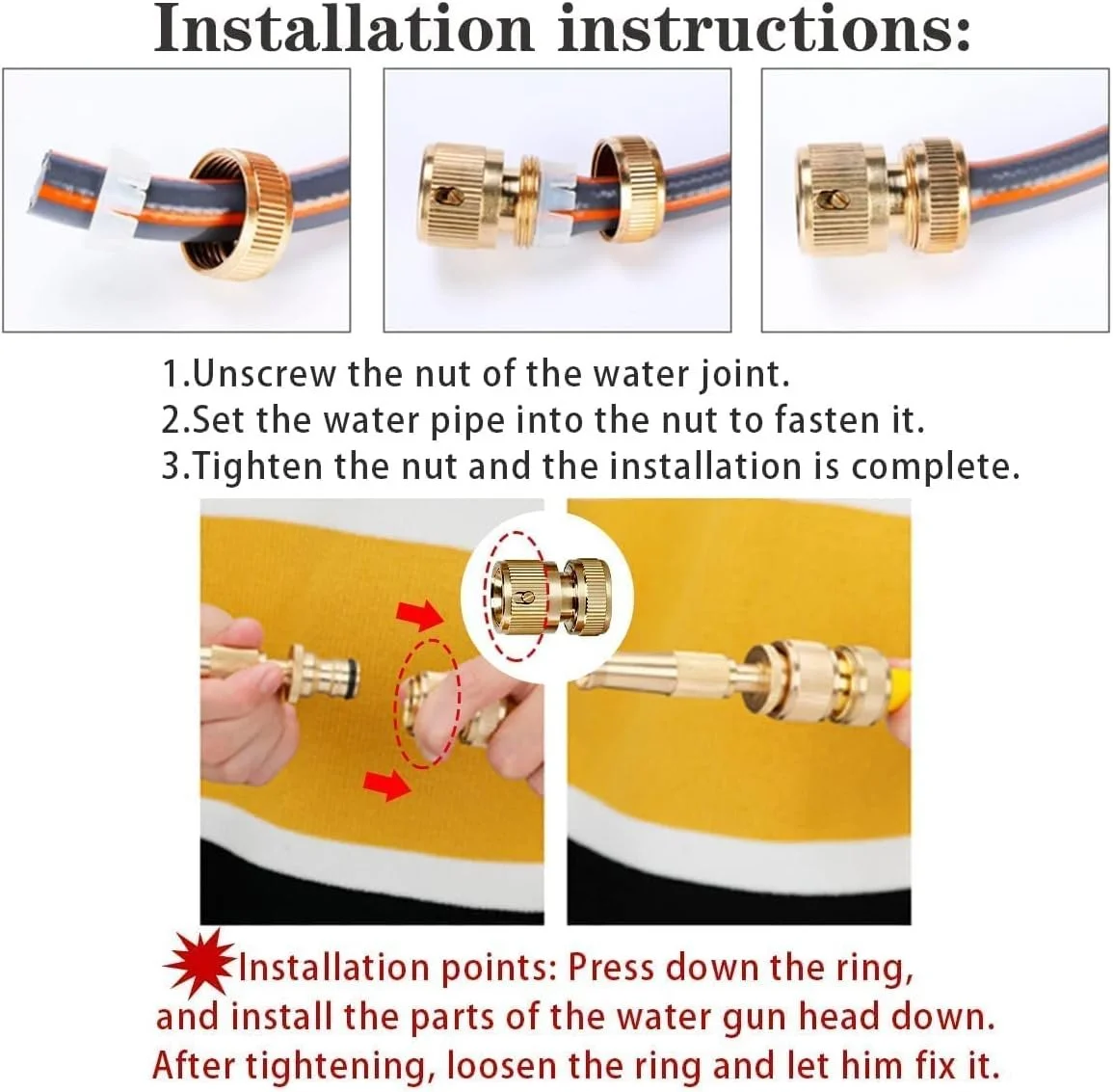 Installation instructions:

1.Unscrew the nut of the water joint.
2.Set the water pipe into the nut to fasten it.
3.Tighten the nut and the installation is complete.

Installation points: Press down the ring, and install the parts of the water gun head down. After tightening, loosen the ring and let him fix it.