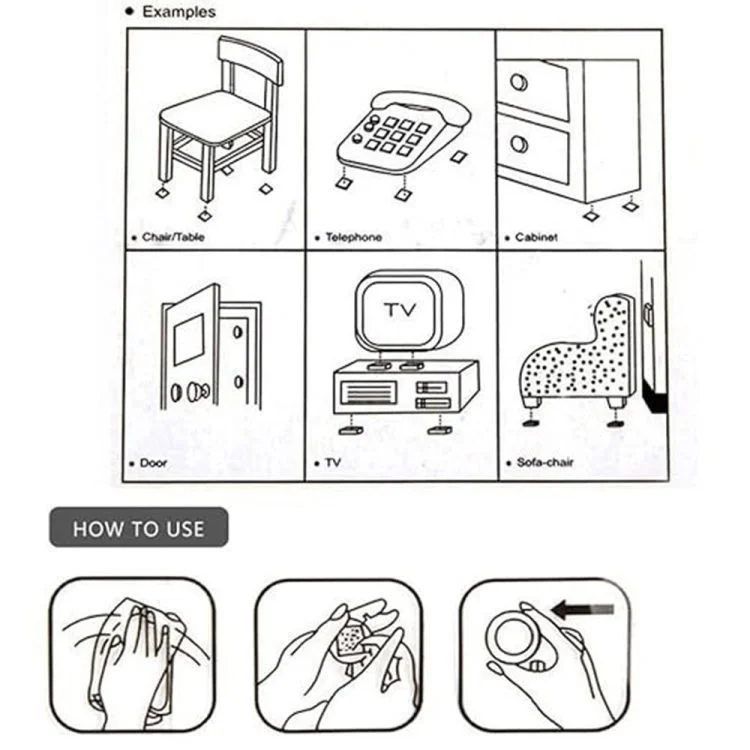 • Examples

• Chair/Table

• Telephone

• Cabinet

• Door

TV

• TV

• Sofa-chair

HOW TO USE